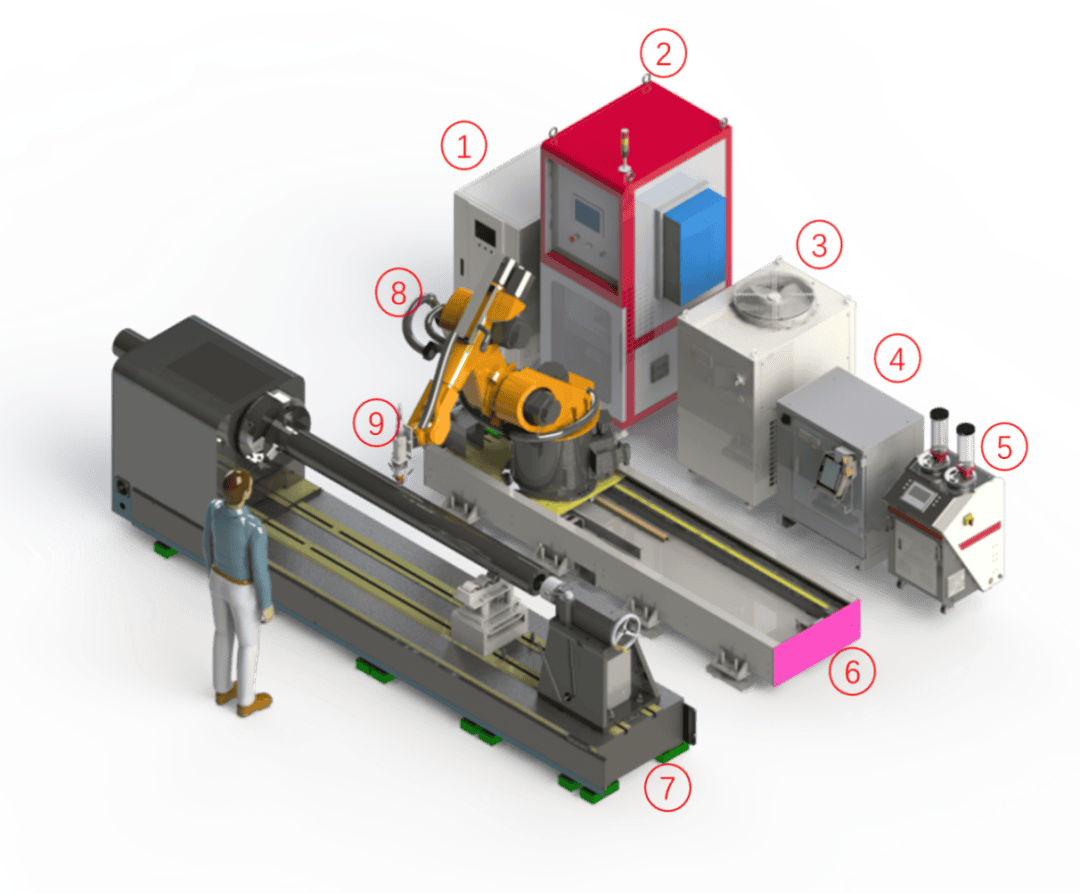 ②
①
③
⑧
④
⑨
⑤
⑥
⑦