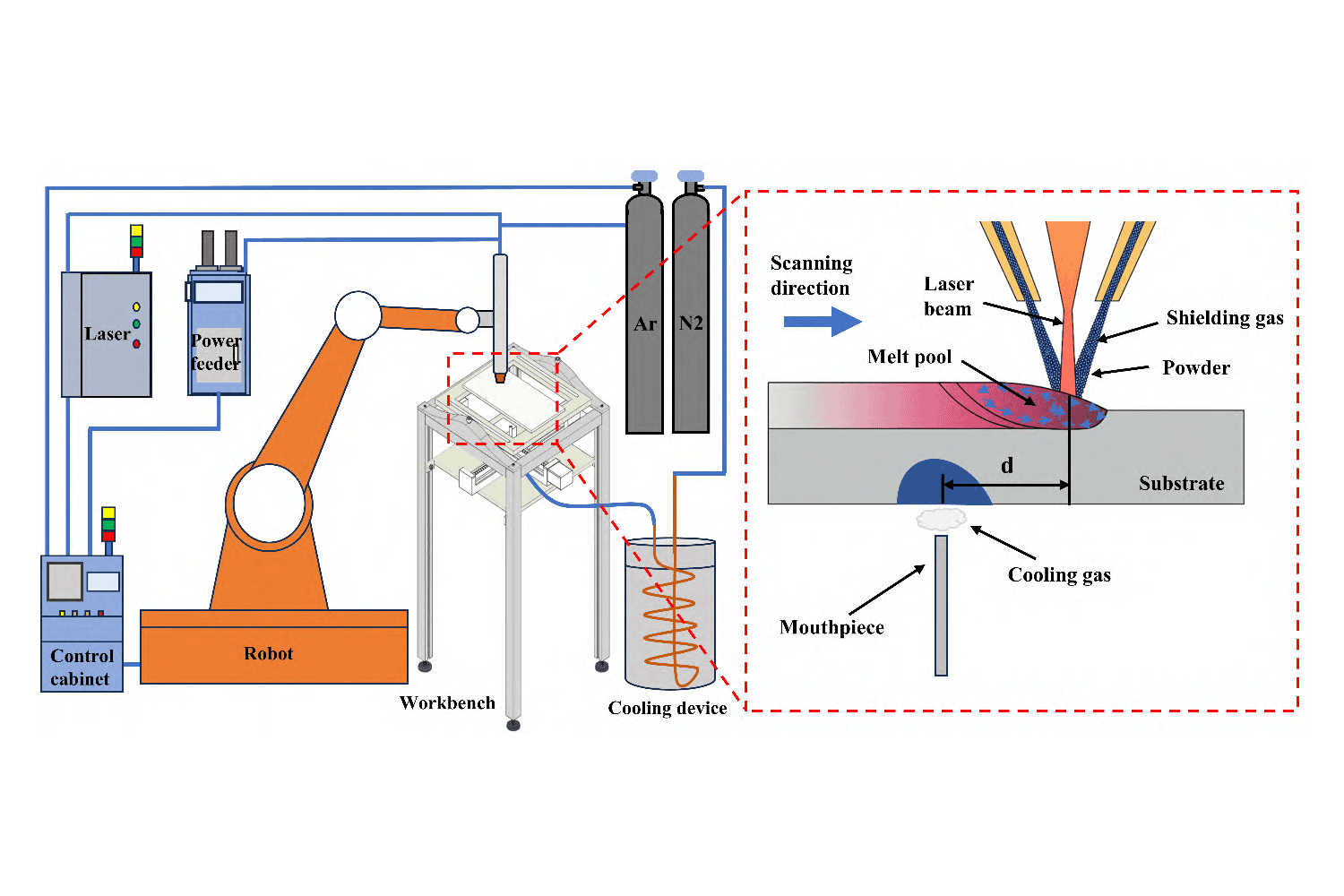 Laser

Power feeder

Ar

N2

Control cabinet

Robot

Workbench

Cooling device

Scanning direction

Laser beam

Shielding gas

Melt pool

Powder

d

Substrate

Cooling gas

Mouthpiece